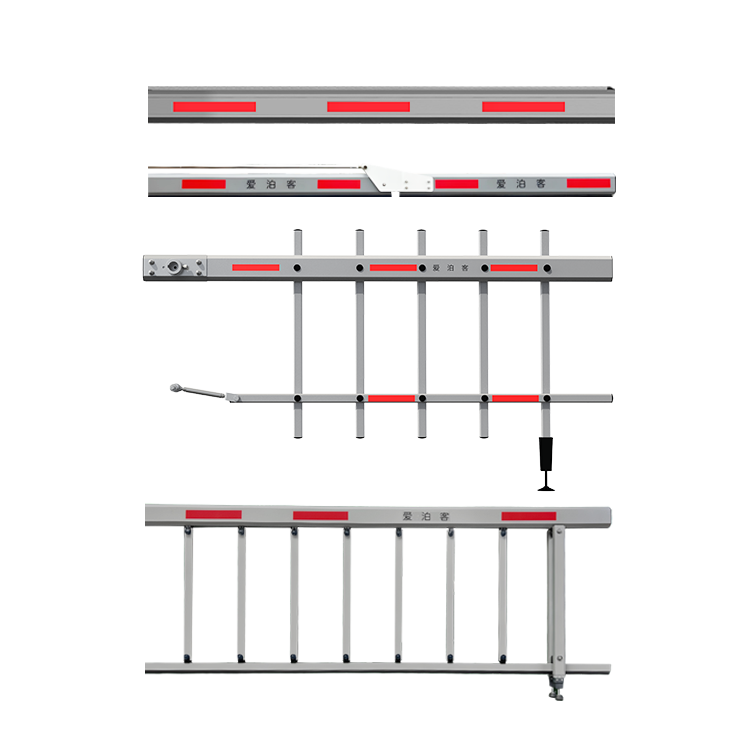 爱泊客 爱泊客

爱泊客

爱泊客